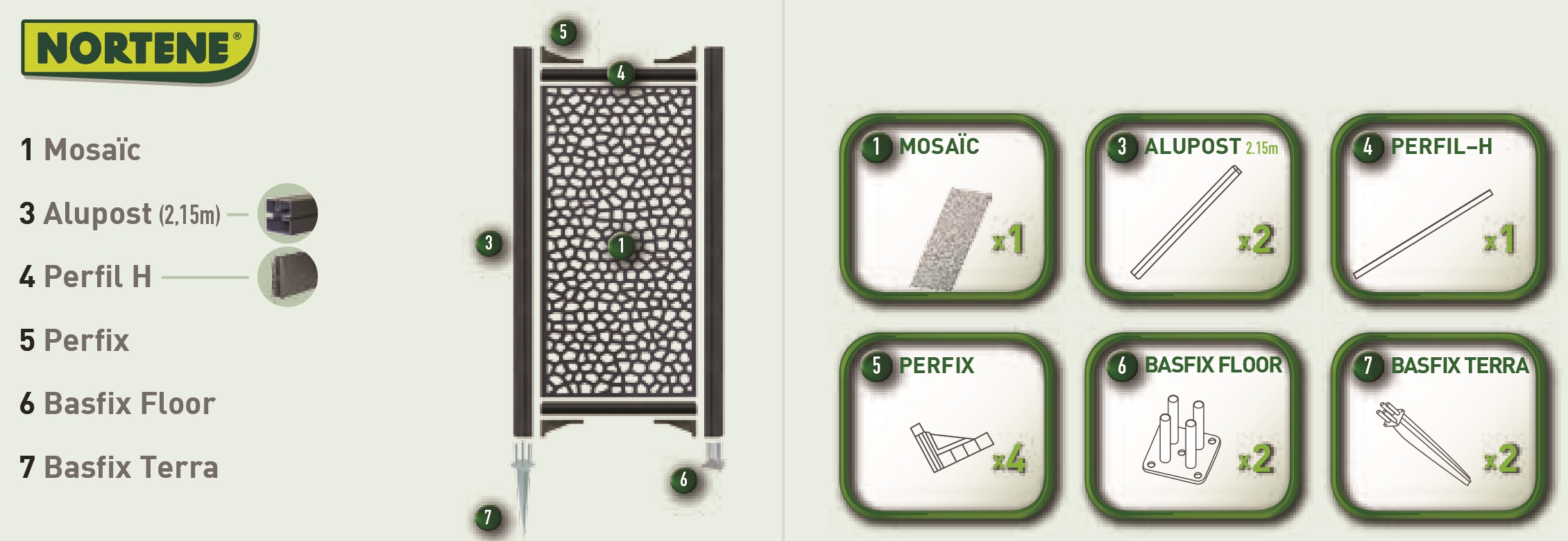 NORTENE®

1 Mosaïc

3 Alupost (2,15m)

4 Perfil H

5 Perfix

6 Basfix Floor

7 Basfix Terra

5
4
3
1
6
7

1 MOSAÏC
x1

3 ALUPOST 2.15m
x2

4 PERFIL-H
x1

5 PERFIX
x4

6 BASFIX FLOOR
x2

7 BASFIX TERRA
x2